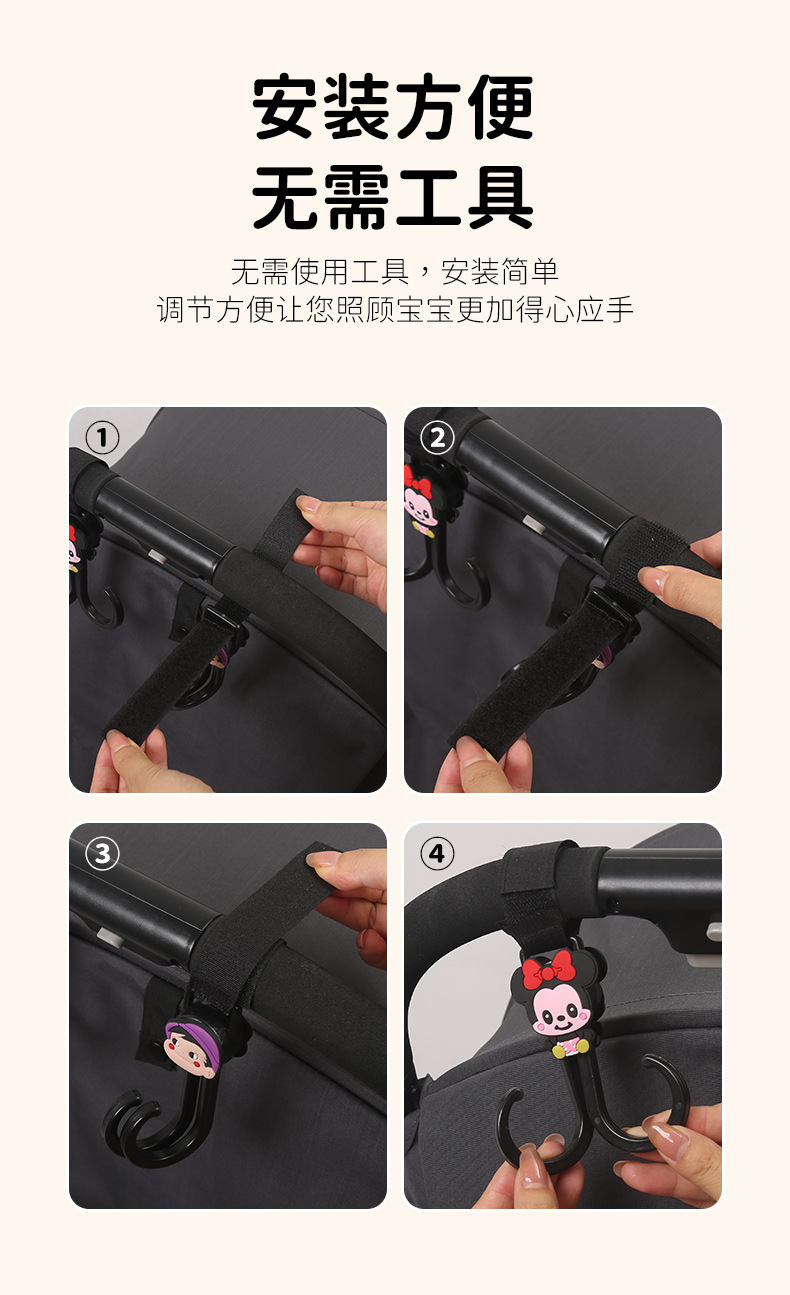 安装方便
无需工具

无需使用工具，安装简单
调节方便让您照顾宝宝更加得心应手

①

②

③

④