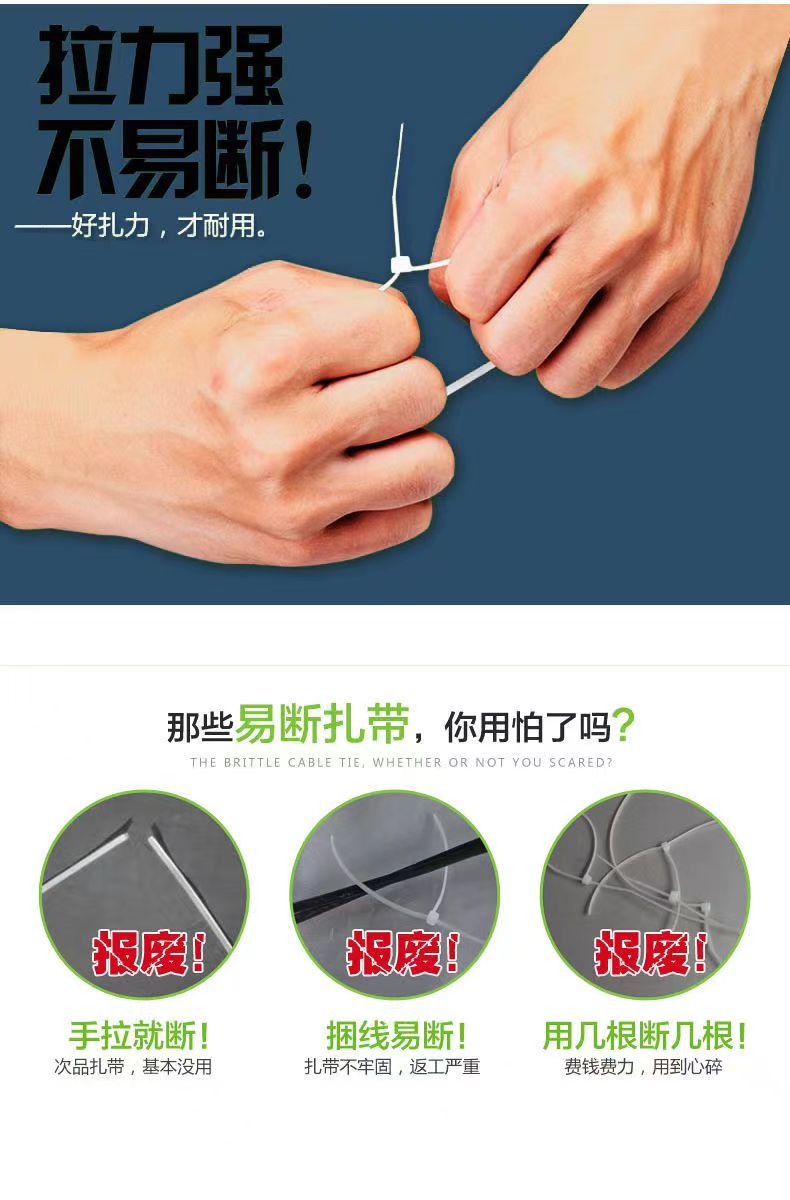 拉力强
不易断！
——好扎力，才耐用。

那些易断扎带，你用怕了吗？
THE BRITTLE CABLE TIE, WHETHER OR NOT YOU SCARED?

报废！
手拉就断！
次品扎带，基本没用

报废！
捆线易断！
扎带不牢固，返工严重

报废！
用几根断几根！
费钱费力，用到心碎